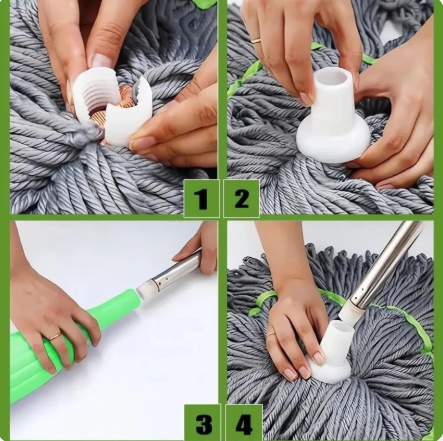 1
2
3
4